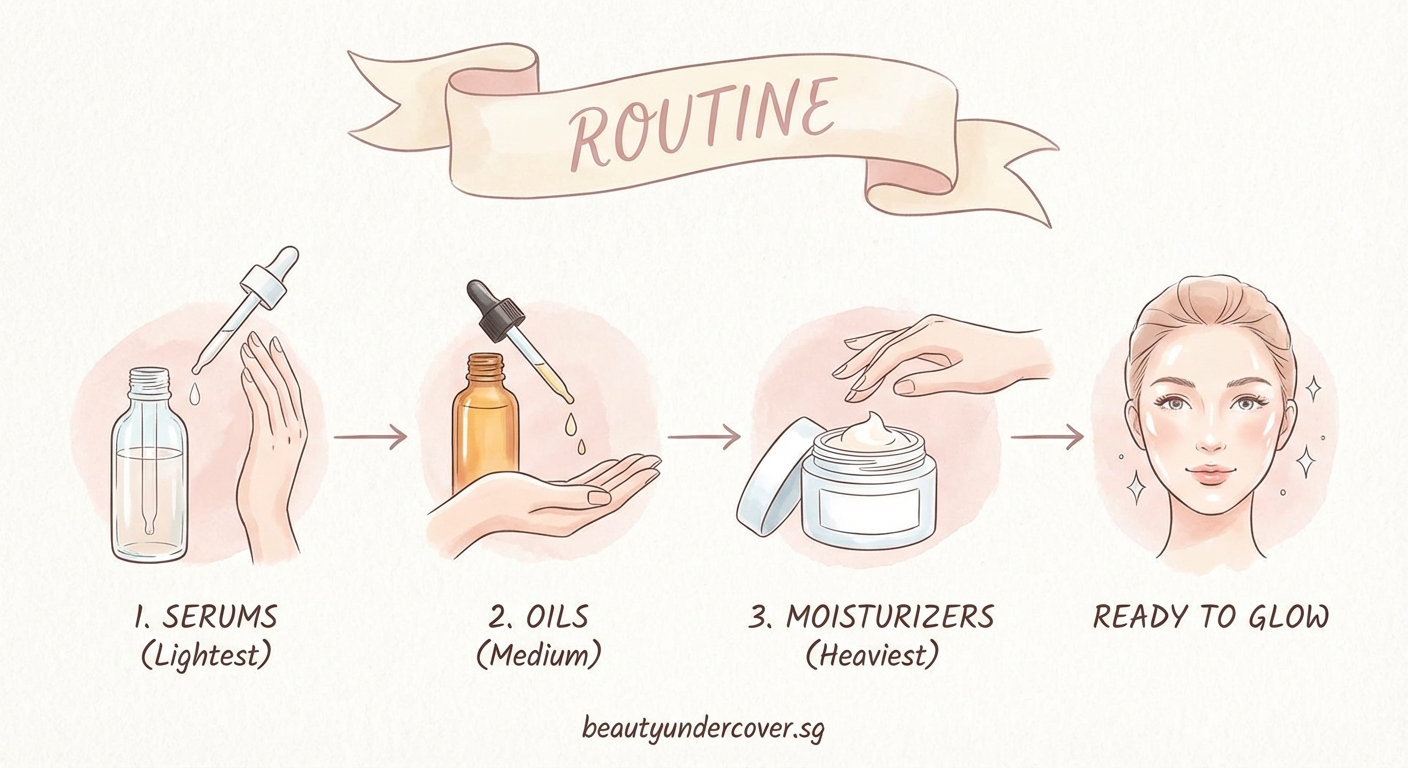 ROUTINE

1. SERUMS
(Lightest)

2. OILS
(Medium)

3. MOISTURIZERS
(Heaviest)

READY TO GLOW

beautyundercover.sg